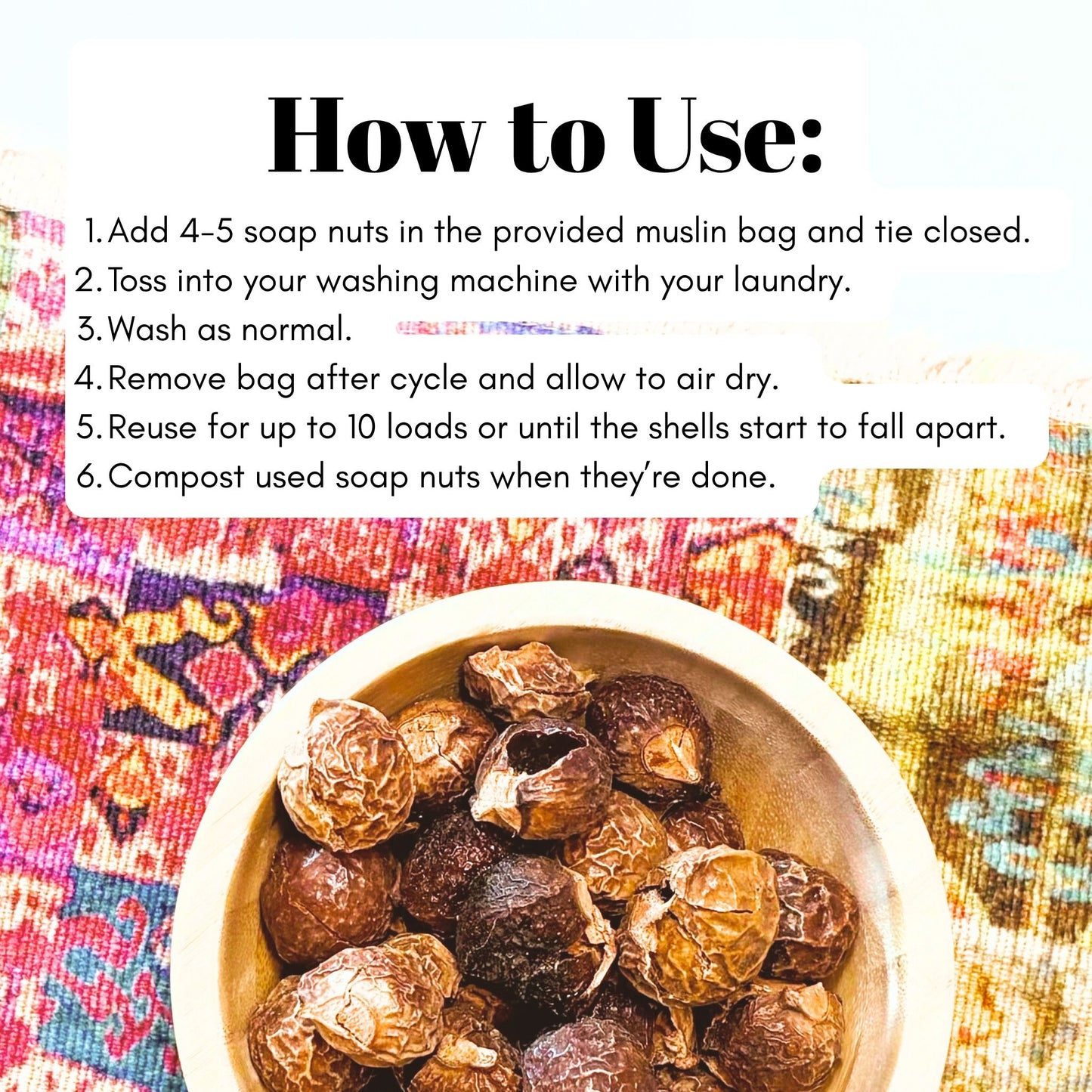 How to Use:

1. Add 4-5 soap nuts in the provided muslin bag and tie closed.
2. Toss into your washing machine with your laundry.
3. Wash as normal.
4. Remove bag after cycle and allow to air dry.
5. Reuse for up to 10 loads or until the shells start to fall apart.
6. Compost used soap nuts when they're done.